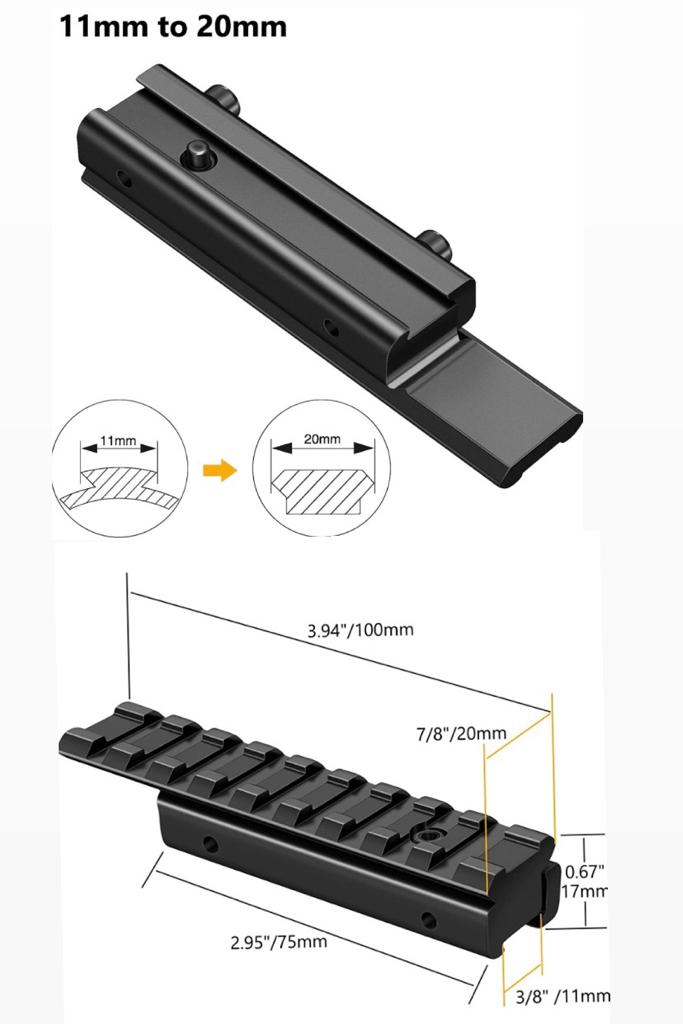 11mm to 20mm

11mm

20mm

3.94"/100mm

7/8"/20mm

0.67"
17mm

2.95"/75mm

3/8" /11mm